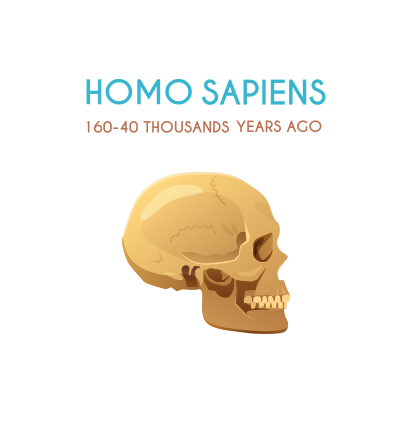 HOMO SAPIENS

160-40 THOUSANDS YEARS AGO