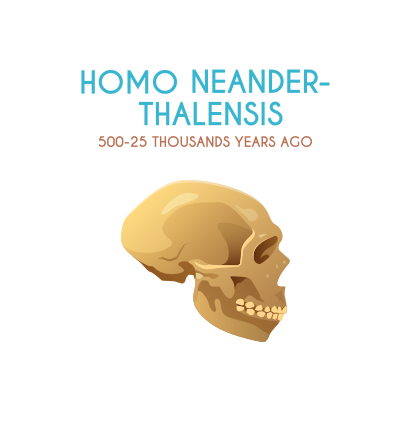 HOMO NEANDERTHALENSIS

500-25 THOUSANDS YEARS AGO