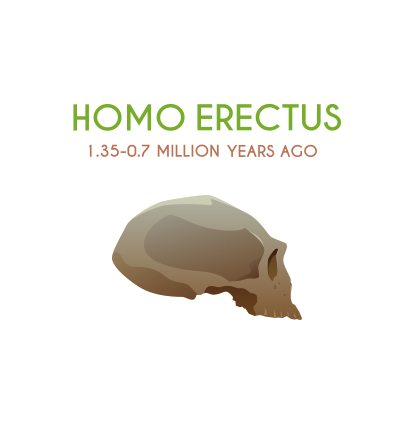 HOMO ERECTUS
1.35-0.7 MILLION YEARS AGO