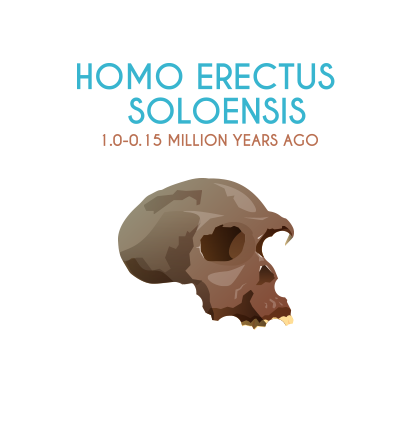 HOMO ERECTUS SOLOENSIS
1.0-0.15 MILLION YEARS AGO