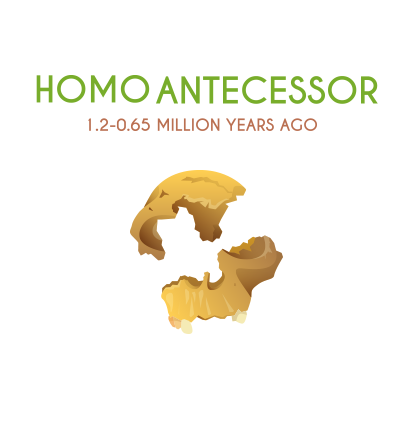 HOMO ANTECESSOR

1.2-0.65 MILLION YEARS AGO