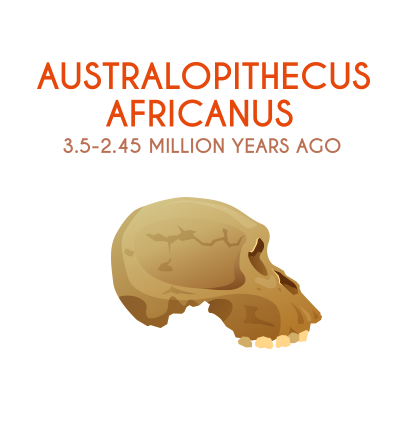 AUSTRALOPITHECUS AFRICANUS
3.5-2.45 MILLION YEARS AGO