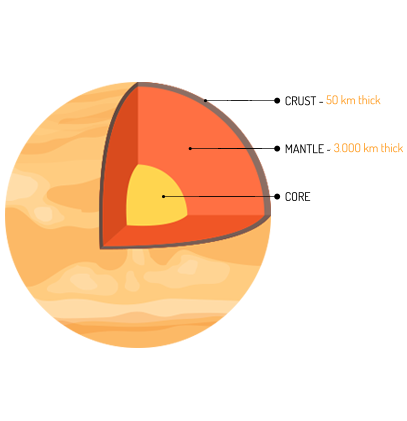 CRUST - 50 km thick

MANTLE - 3.000 km thick

CORE