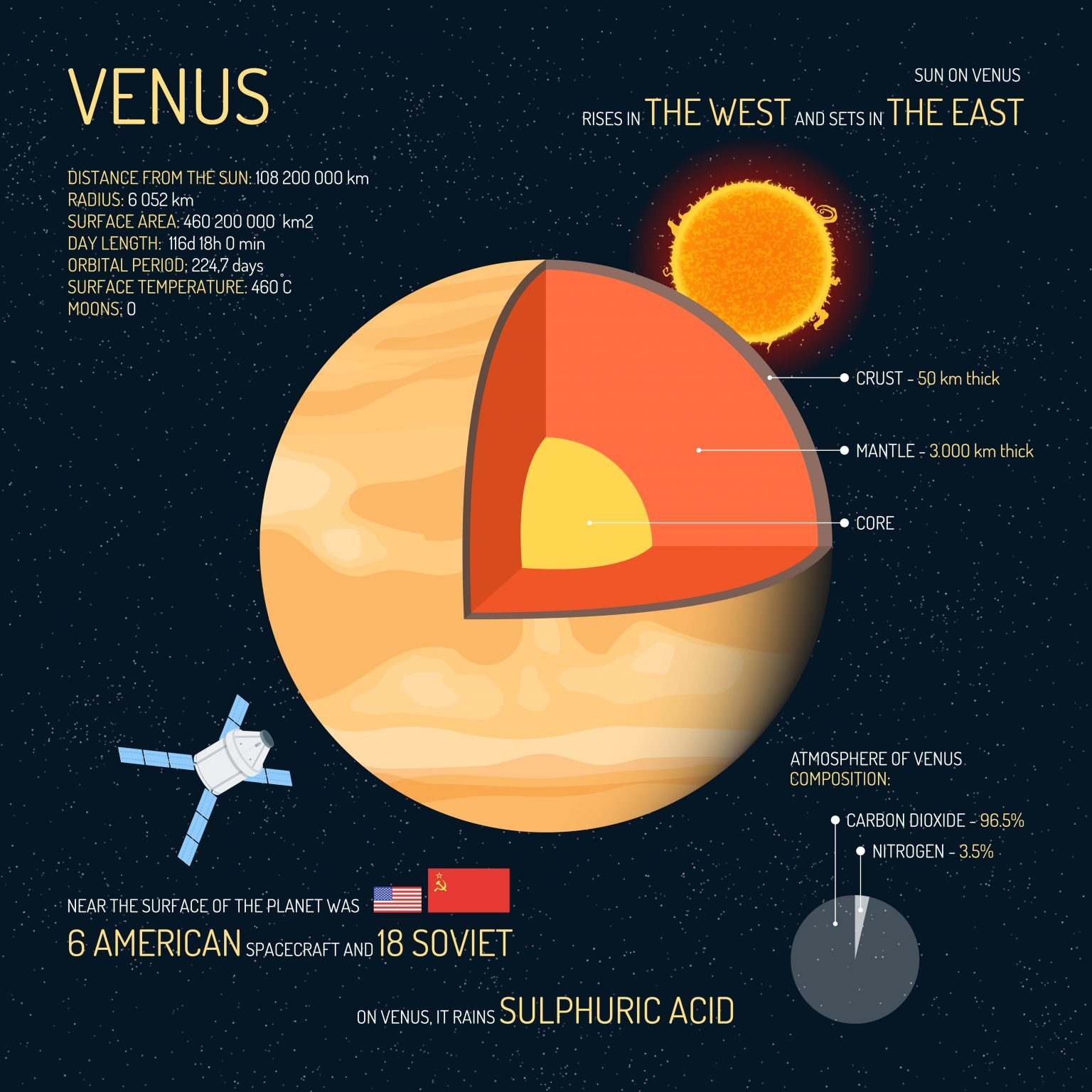 VENUS

SUN ON VENUS
RISES IN THE WEST AND SETS IN THE EAST

DISTANCE FROM THE SUN: 108 200 000 km
RADIUS: 6 052 km
SURFACE AREA: 460 200 000 km2
DAY LENGTH: 116d 18h 0 min
ORBITAL PERIOD: 224,7 days
SURFACE TEMPERATURE: 460 °C
MOONS: 0

CRUST - 50 km thick
MANTLE - 3.000 km thick
CORE

ATMOSPHERE OF VENUS
COMPOSITION:

CARBON DIOXIDE - 96.5%
NITROGEN - 3.5%

NEAR THE SURFACE OF THE PLANET WAS
6 AMERICAN SPACECRAFT AND 18 SOVIET

ON VENUS, IT RAINS SULPHURIC ACID