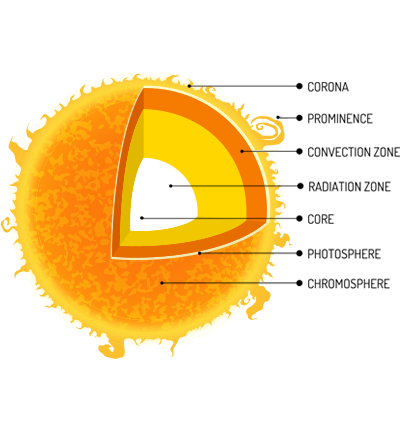 CORONA
PROMINENCE
CONVECTION ZONE
RADIATION ZONE
CORE
PHOTOSPHERE
CHROMOSPHERE