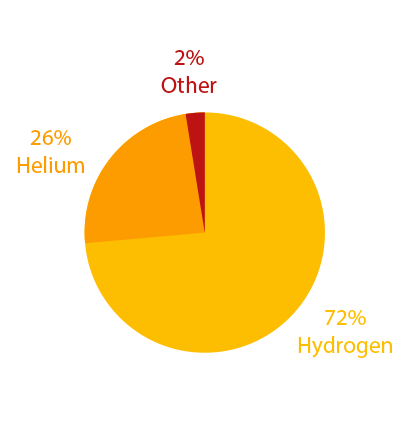 2%
Other

26%
Helium

72%
Hydrogen