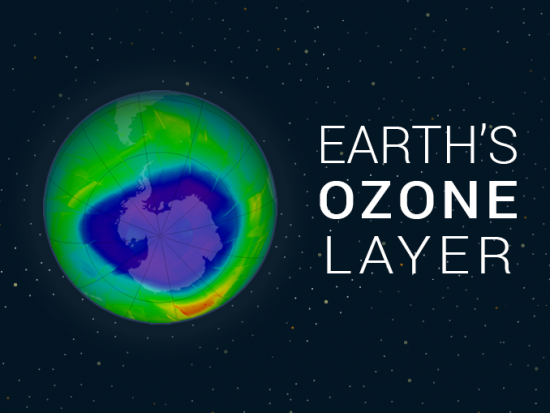 EARTH'S
OZONE
LAYER