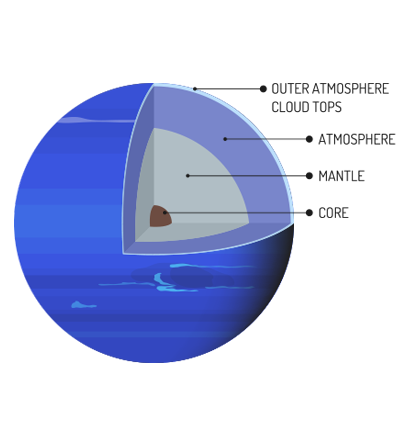 OUTER ATMOSPHERE
CLOUD TOPS

ATMOSPHERE

MANTLE

CORE