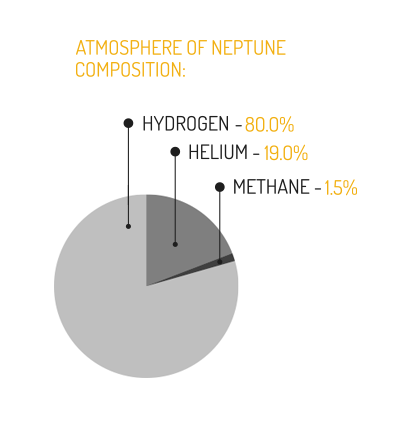 ATMOSPHERE OF NEPTUNE COMPOSITION:

HYDROGEN - 80.0%

HELIUM - 19.0%

METHANE - 1.5%