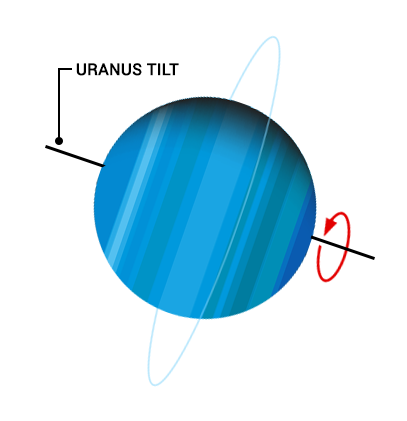 URANUS TILT