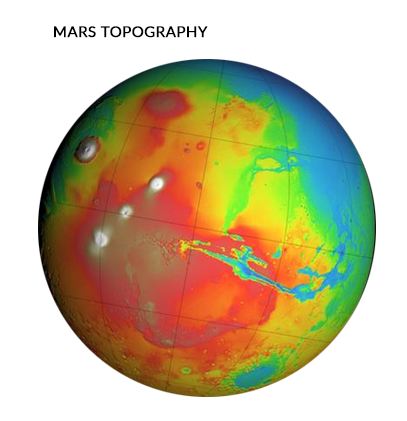 MARS TOPOGRAPHY