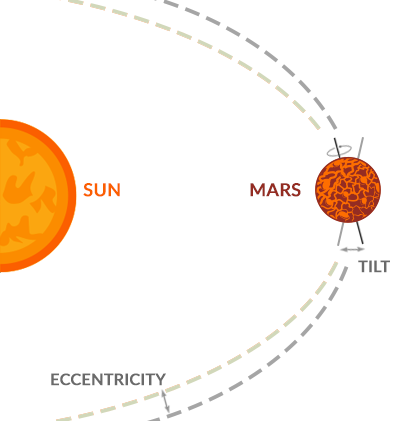 SUN

MARS

TILT

ECCENTRICITY