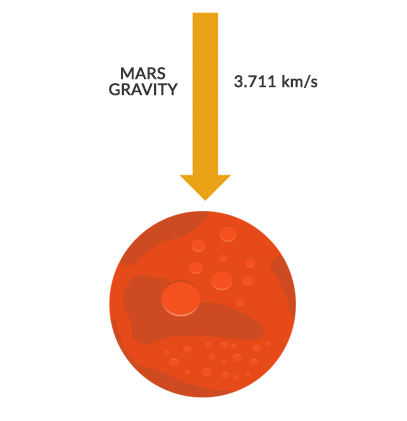 MARS GRAVITY

3.711 km/s