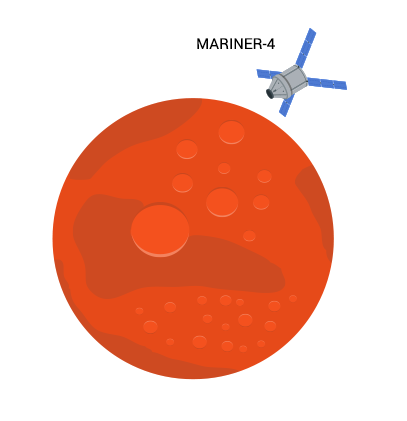 MARINER-4